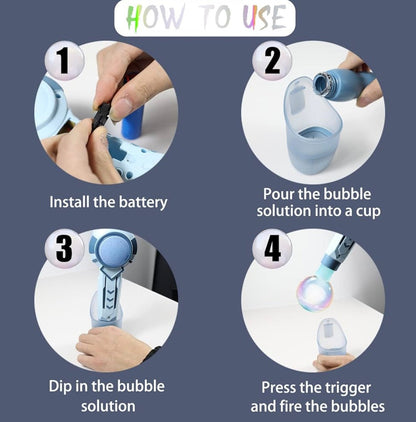 HOW TO USE

1

Install the battery

2

Pour the bubble solution into a cup

3

Dip in the bubble solution

4

Press the trigger and fire the bubbles